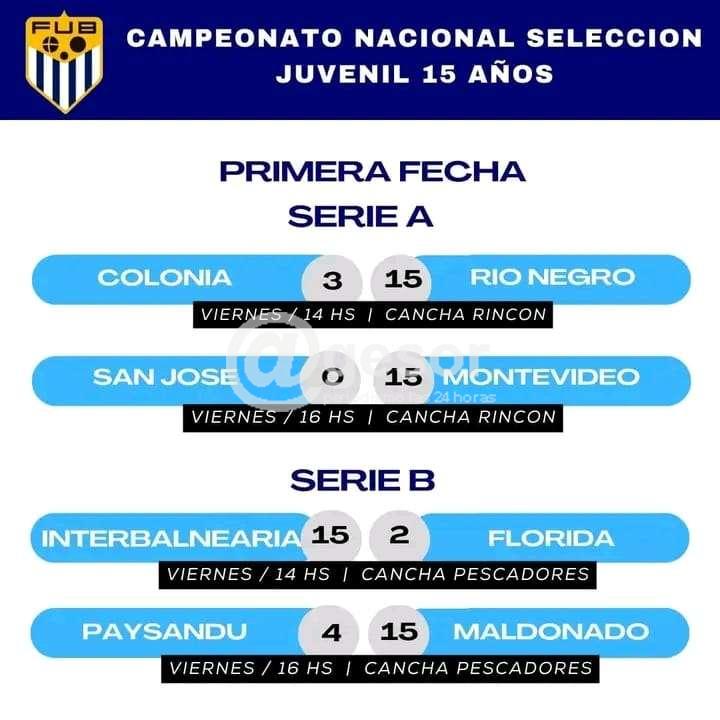 FUB

CAMPEONATO NACIONAL SELECCION JUVENIL 15 AÑOS

PRIMERA FECHA

SERIE A

COLONIA 3 15 RIO NEGRO

VIERNES / 14 HS | CANCHA RINCON

SAN JOSE 0 15 MONTEVIDEO

VIERNES / 16 HS | CANCHA RINCON

SERIE B

INTERBALNEARIA 15 2 FLORIDA

VIERNES / 14 HS | CANCHA PESCADORES

PAYSANDU 4 15 MALDONADO

VIERNES / 16 HS | CANCHA PESCADORES

@gesor 24 horas